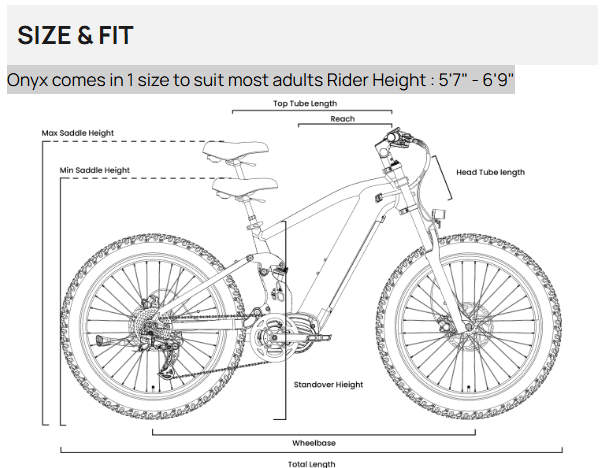 SIZE & FIT

Onyx comes in 1 size to suit most adults Rider Height : 5'7" - 6'9"

Top Tube Length

Reach

Max Saddle Height

Min Saddle Height

Head Tube length

Standover Hieight

Wheelbase

Total Length