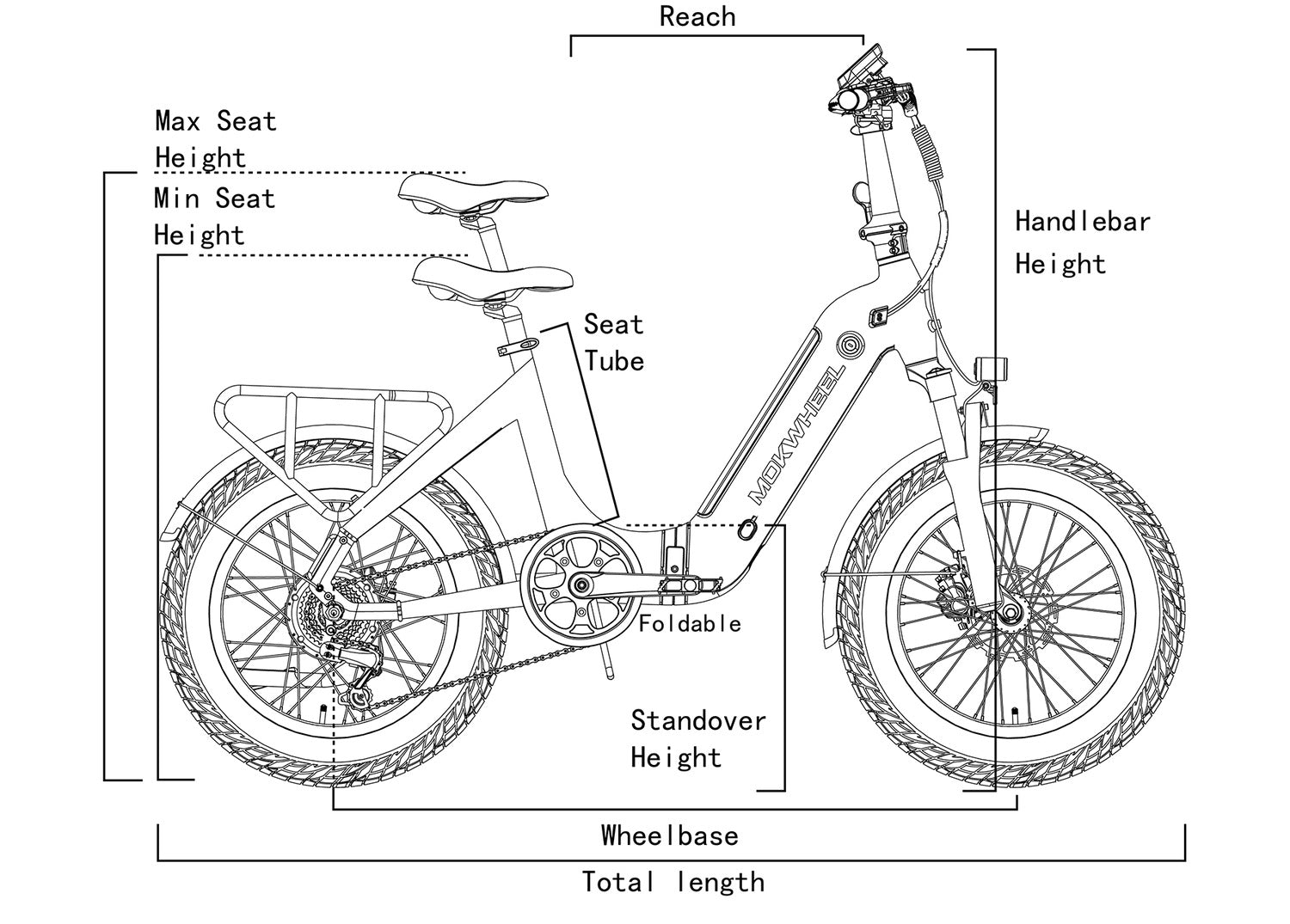 Reach

Max Seat Height

Min Seat Height

Handlebar Height

Seat Tube

MOKWHEEL

Foldable

Standover Height

Wheelbase

Total length