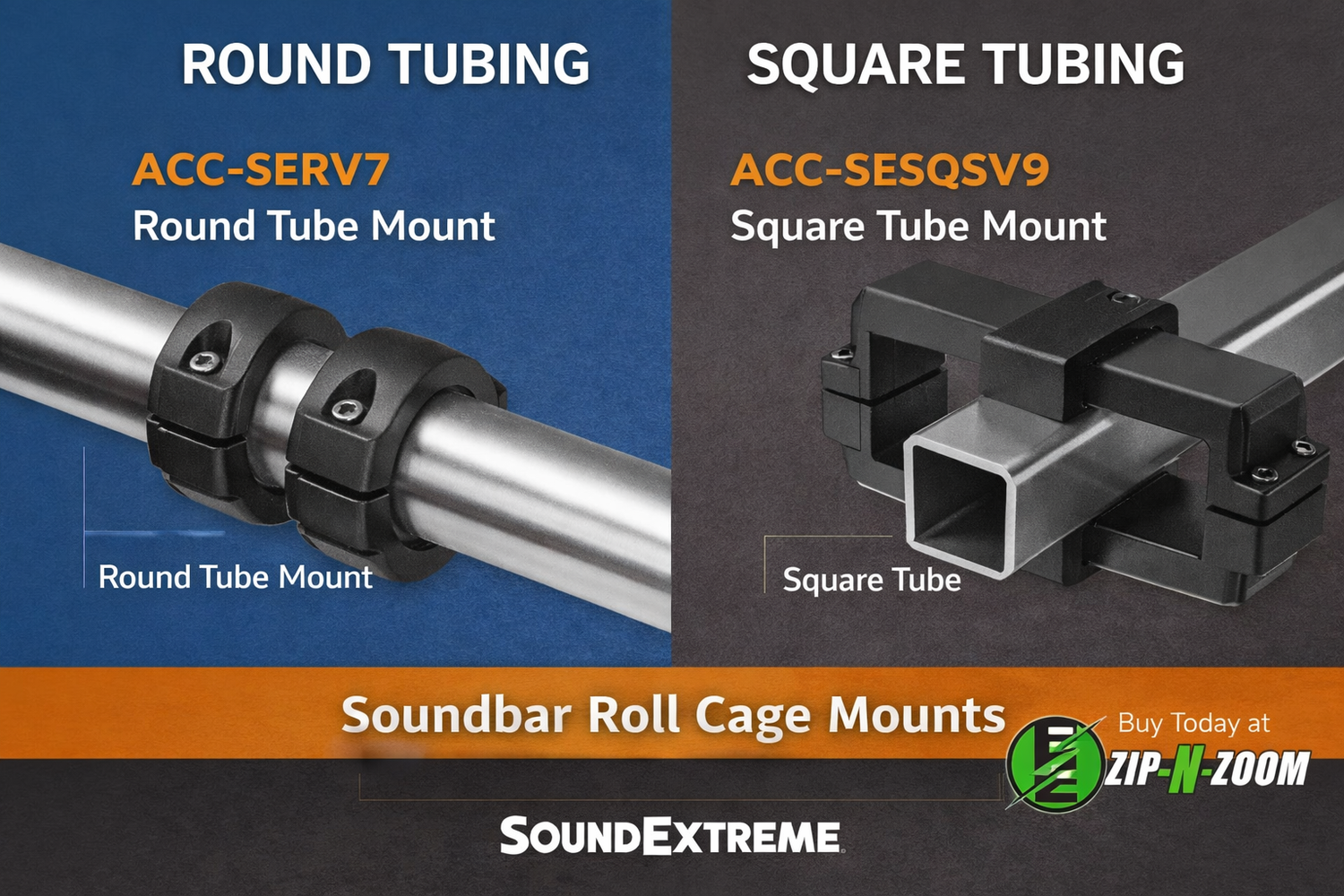 ROUND TUBING

ACC-SERV7
Round Tube Mount

Round Tube Mount

SQUARE TUBING

ACC-SESQSV9
Square Tube Mount

Square Tube

Soundbar Roll Cage Mounts

Buy Today at
ZIP-N-ZOOM

SOUNDEXTREME